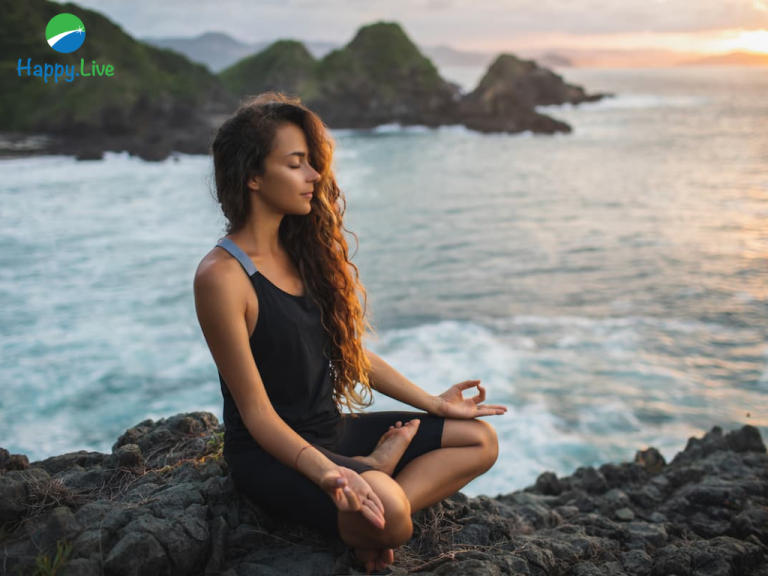 Happy.Live