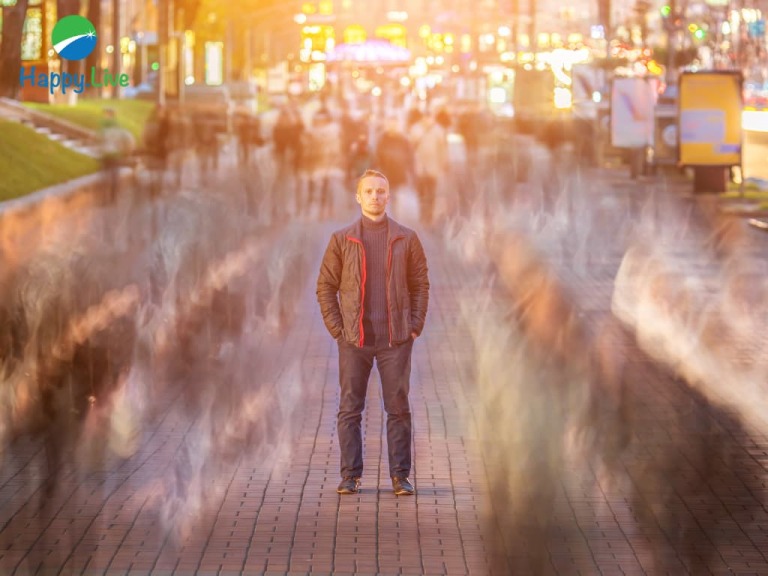 Happy Live