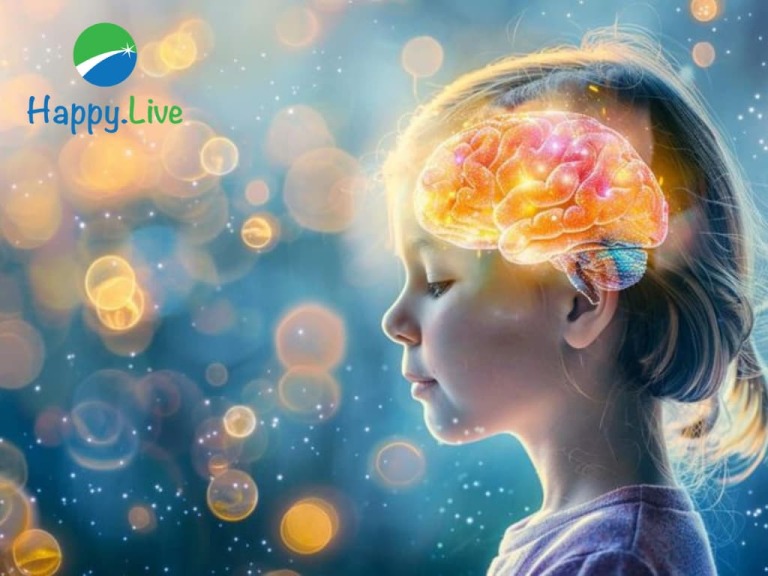 Happy.Live