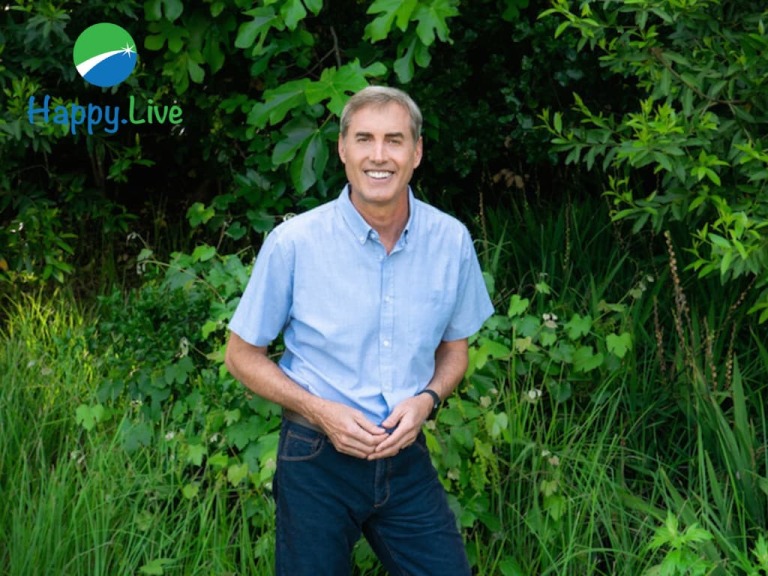 Happy.Live