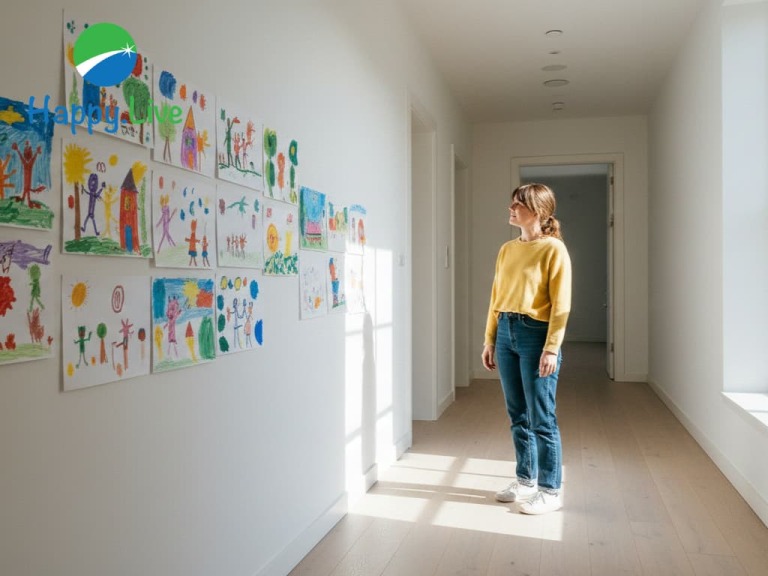 Happy Live